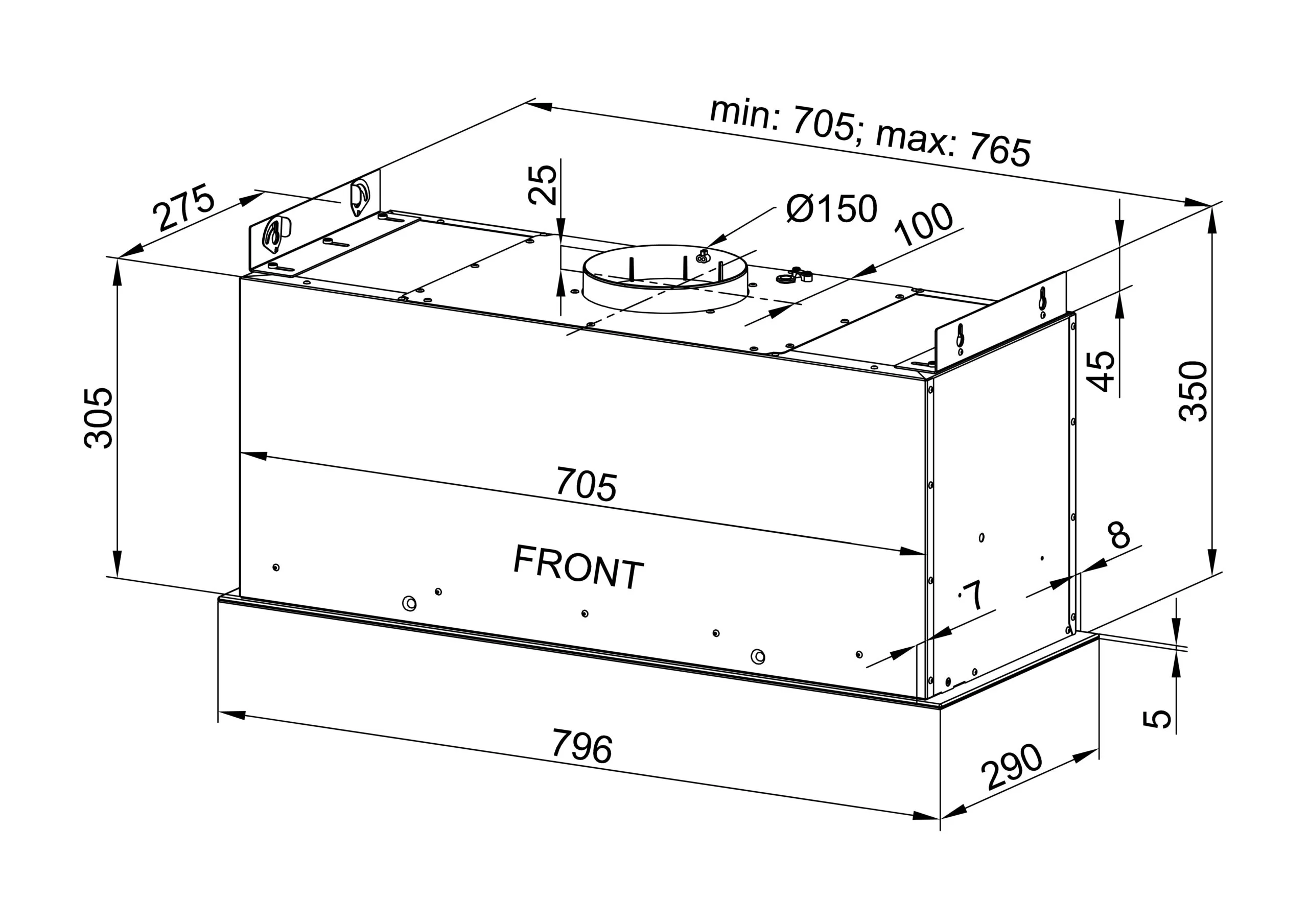 min: 705; max: 765

275

25

Ø150

100

305

45

350

705

FRONT

8

7

5

796

290