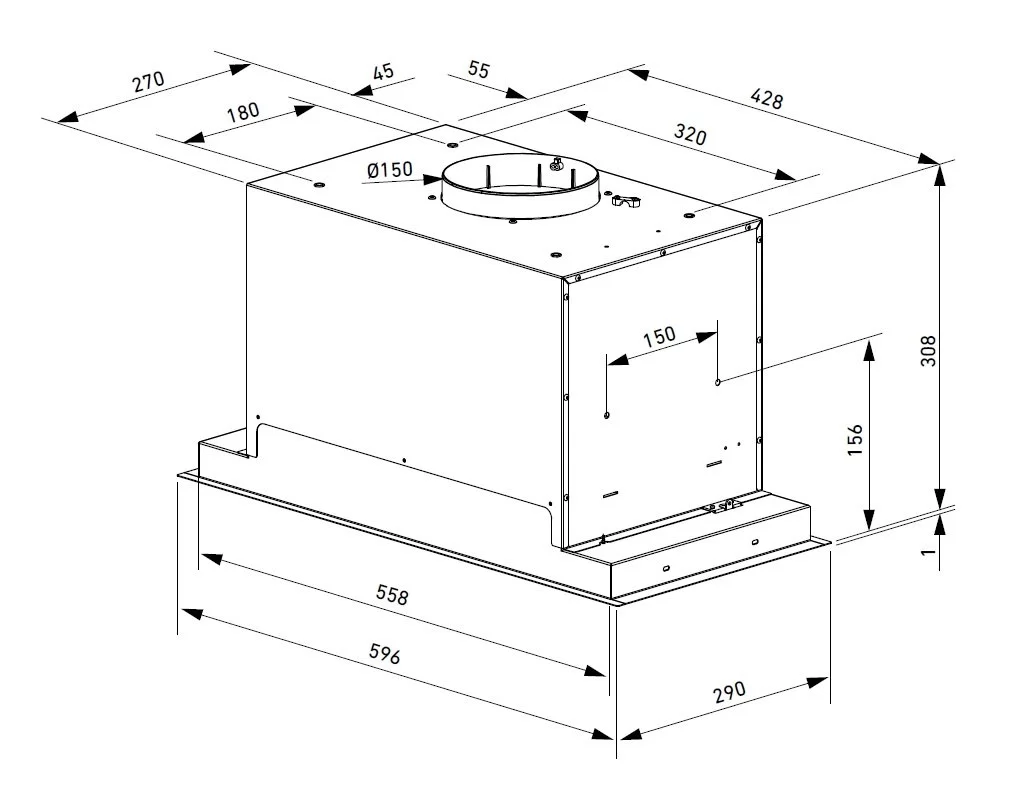 270
45
55
428
180
320
Ø150
150
308
156
1
558
596
290