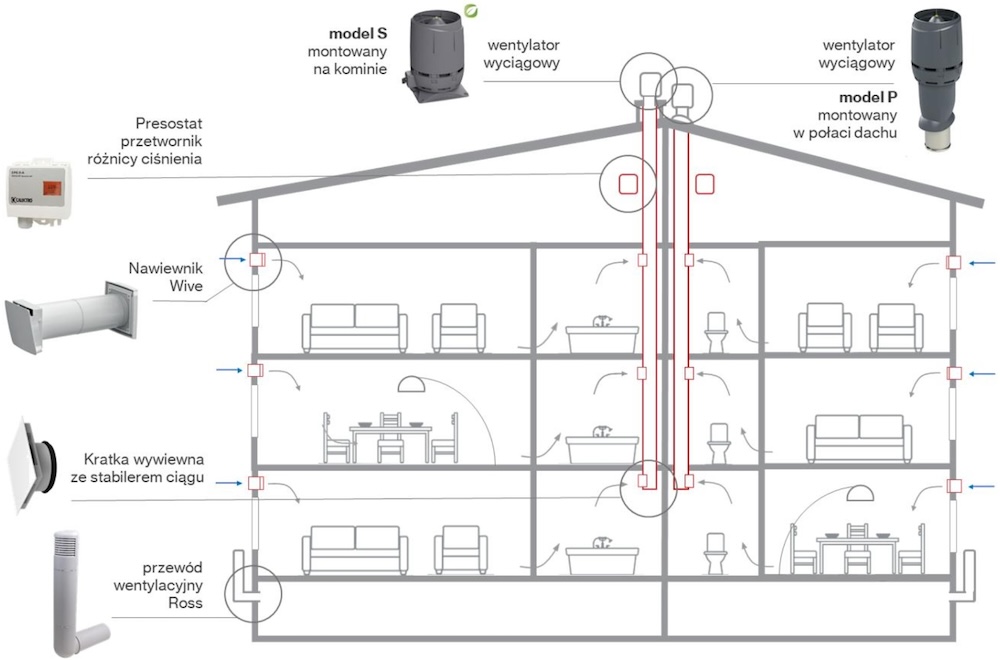 model S
montowany
na kominie

wentylator
wyciągowy

wentylator
wyciągowy

model P
montowany
w połaci dachu

Presostat
przetwornik
różnicy ciśnienia

Nawiewnik
Wive

Kratka wywiewna
ze stabilerem ciągu

przewód
wentylacyjny
Ross